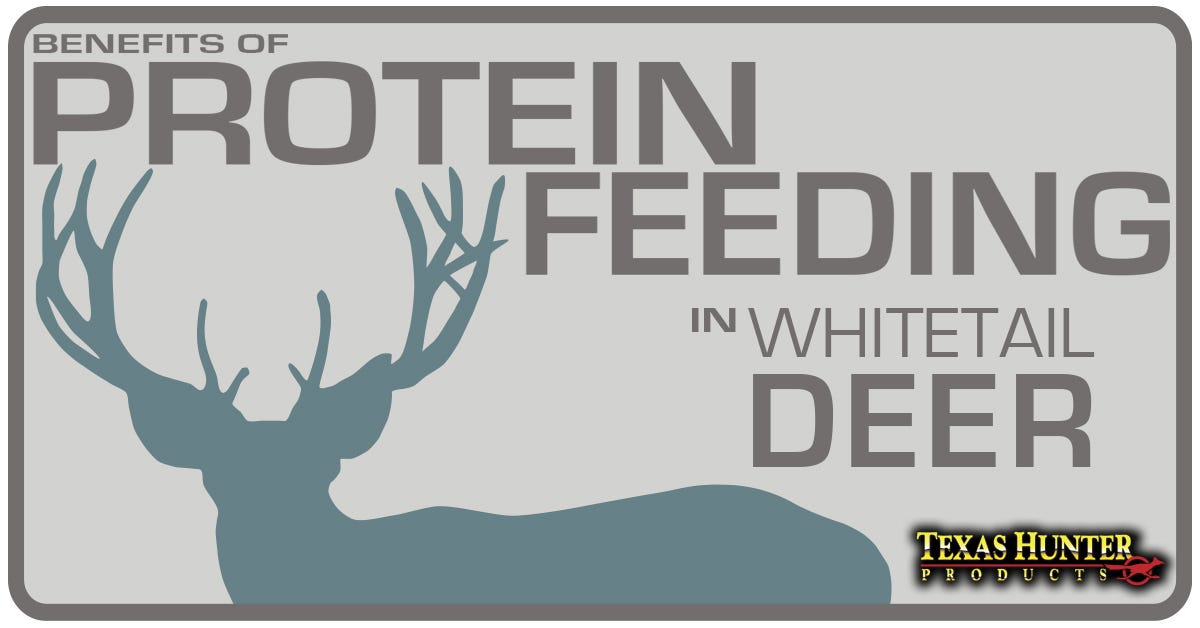 BENEFITS OF
PROTEIN
FEEDING
IN WHITETAIL
DEER

TEXAS HUNTER
PRODUCTS